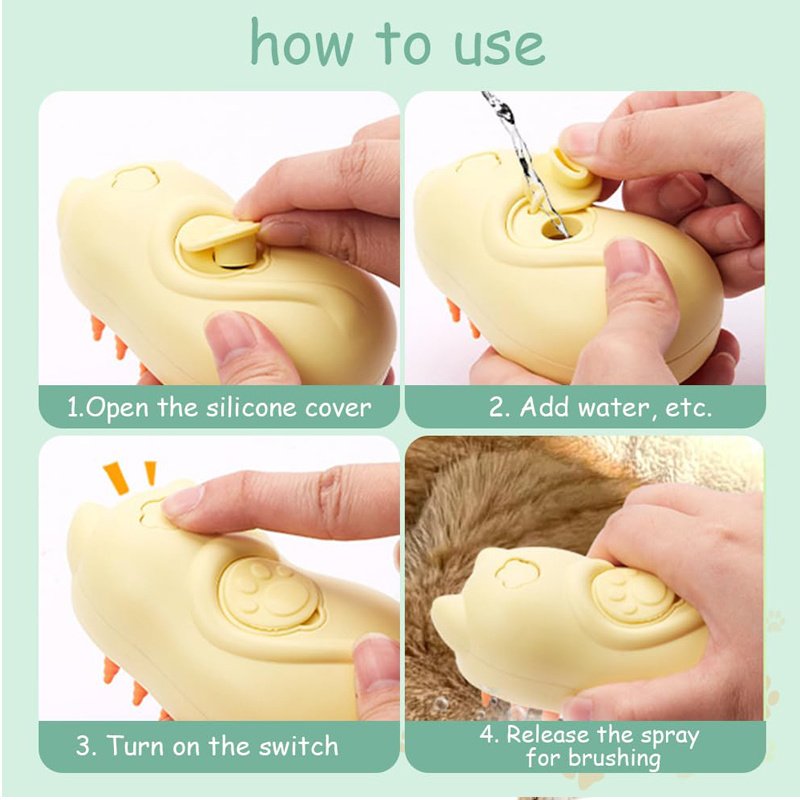 how to use

1.Open the silicone cover

2. Add water, etc.

3. Turn on the switch

4. Release the spray for brushing